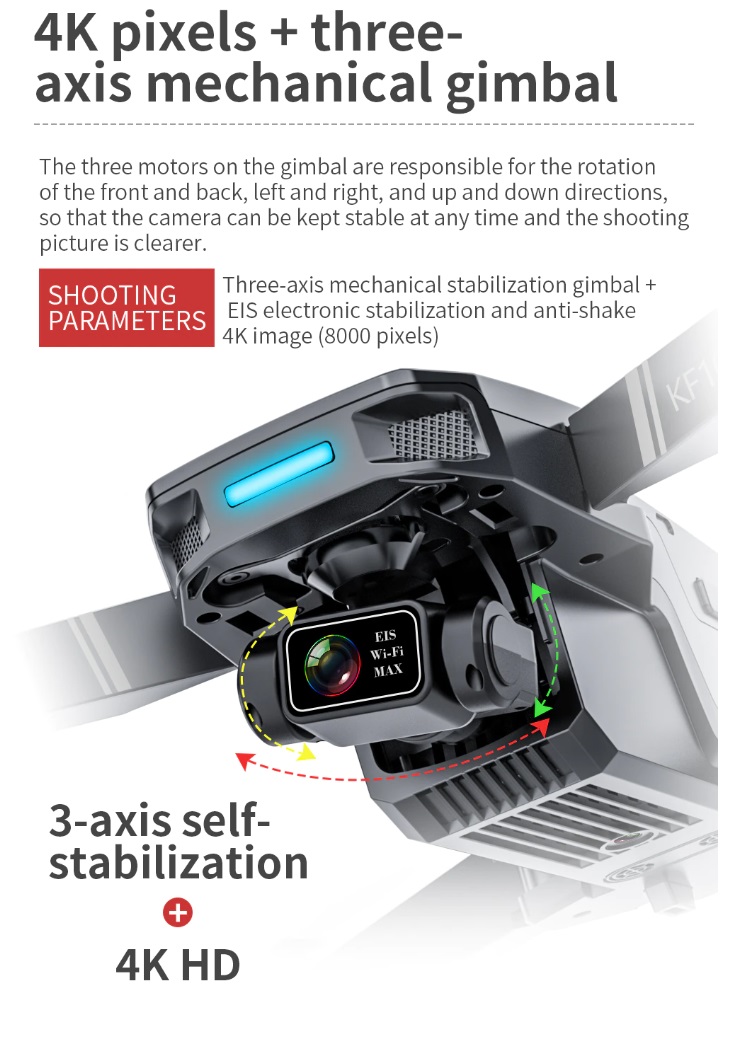 4K pixels + three-axis mechanical gimbal

The three motors on the gimbal are responsible for the rotation of the front and back, left and right, and up and down directions, so that the camera can be kept stable at any time and the shooting picture is clearer.

SHOOTING PARAMETERS

Three-axis mechanical stabilization gimbal + EIS electronic stabilization and anti-shake 4K image (8000 pixels)

KF1

EIS
Wi-Fi
MAX

3-axis self-stabilization

+

4K HD